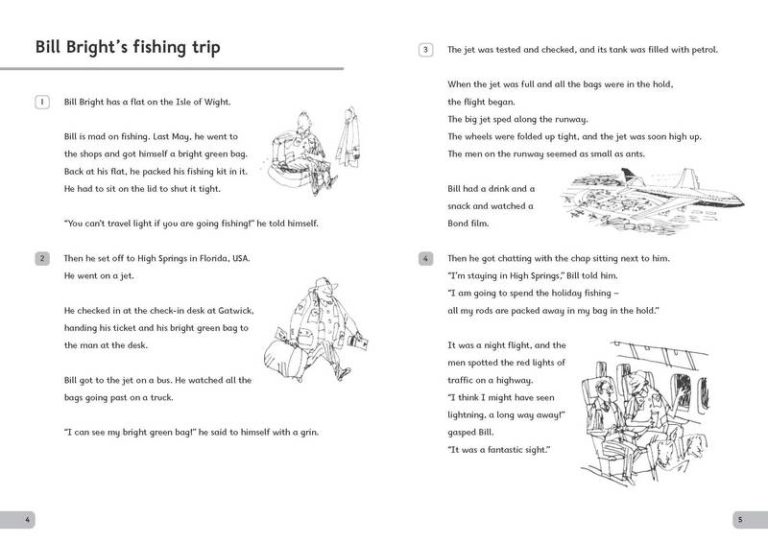 Bill Bright's fishing trip

1 Bill Bright has a flat on the Isle of Wight.

Bill is mad on fishing. Last May, he went to the shops and got himself a bright green bag. Back at his flat, he packed his fishing kit in it. He had to sit on the lid to shut it tight.

"You can't travel light if you are going fishing!" he told himself.

2 Then he set off to High Springs in Florida, USA. He went on a jet.

He checked in at the check-in desk at Gatwick, handing his ticket and his bright green bag to the man at the desk.

Bill got to the jet on a bus. He watched all the bags going past on a truck.

"I can see my bright green bag!" he said to himself with a grin.

4

3 The jet was tested and checked, and its tank was filled with petrol.

When the jet was full and all the bags were in the hold, the flight began. The big jet sped along the runway. The wheels were folded up tight, and the jet was soon high up. The men on the runway seemed as small as ants.

Bill had a drink and a snack and watched a Bond film.

4 Then he got chatting with the chap sitting next to him. "I'm staying in High Springs," Bill told him. "I am going to spend the holiday fishing – all my rods are packed away in my bag in the hold."

It was a night flight, and the men spotted the red lights of traffic on a highway. "I think I might have seen lightning, a long way away!" gasped Bill. "It was a fantastic sight."

5