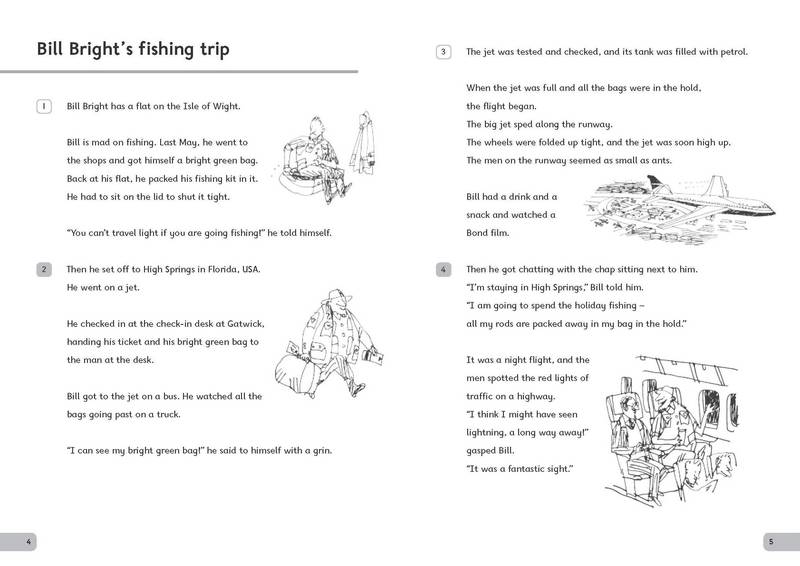 Bill Bright's fishing trip

1 Bill Bright has a flat on the Isle of Wight.

Bill is mad on fishing. Last May, he went to the shops and got himself a bright green bag. Back at his flat, he packed his fishing kit in it. He had to sit on the lid to shut it tight.

"You can't travel light if you are going fishing!" he told himself.

2 Then he set off to High Springs in Florida, USA. He went on a jet.

He checked in at the check-in desk at Gatwick, handing his ticket and his bright green bag to the man at the desk.

Bill got to the jet on a bus. He watched all the bags going past on a truck.

"I can see my bright green bag!" he said to himself with a grin.

4

3 The jet was tested and checked, and its tank was filled with petrol.

When the jet was full and all the bags were in the hold, the flight began. The big jet sped along the runway. The wheels were folded up tight, and the jet was soon high up. The men on the runway seemed as small as ants.

Bill had a drink and a snack and watched a Bond film.

4 Then he got chatting with the chap sitting next to him. "I'm staying in High Springs," Bill told him. "I am going to spend the holiday fishing – all my rods are packed away in my bag in the hold."

It was a night flight, and the men spotted the red lights of traffic on a highway. "I think I might have seen lightning, a long way away!" gasped Bill. "It was a fantastic sight."

5